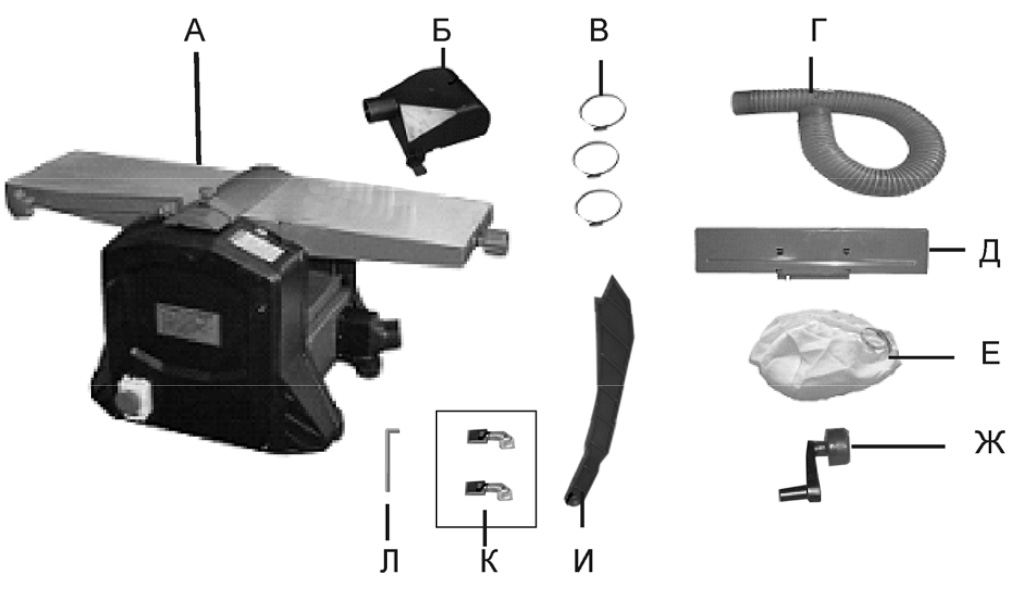 А
Б
В
Г
Д
Е
Ж
Л
К
И